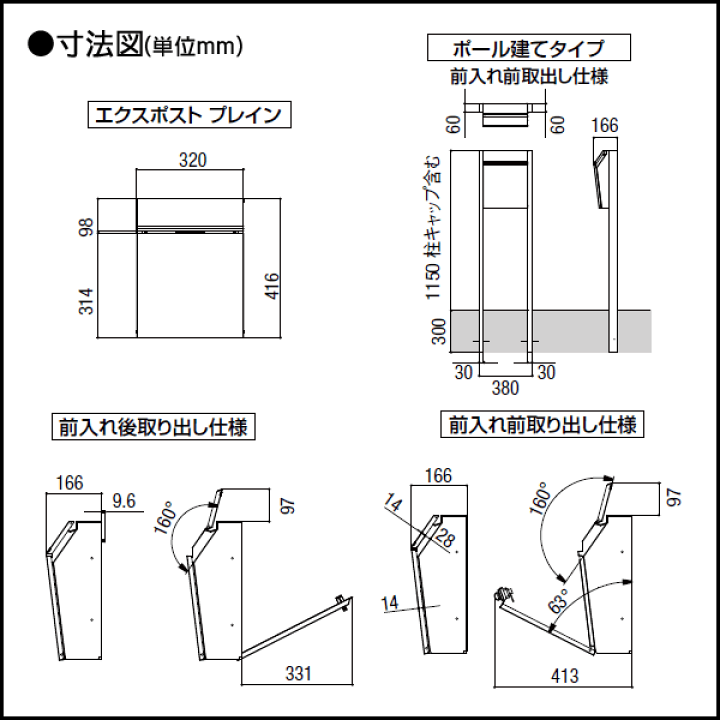 ●寸法図(単位mm)

エクスポスト プレイン

320
98
314
416

ポール建てタイプ
前入れ前取出し仕様

60
60
166
1150 柱キャップ含む
300
30
30
380

前入れ後取り出し仕様

166
9.6
160°
97
331

前入れ前取り出し仕様

166
14
28
14
160°
97
63°
413