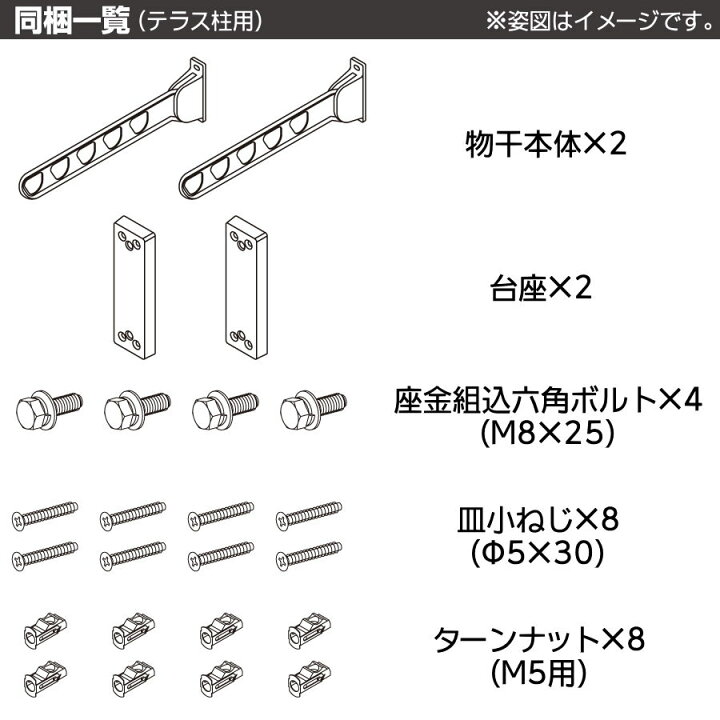 同梱一覧（テラス柱用）　※姿図はイメージです。

物干本体×2

台座×2

座金組込六角ボルト×4
(M8×25)

皿小ねじ×8
(Φ5×30)

ターンナット×8
(M5用)