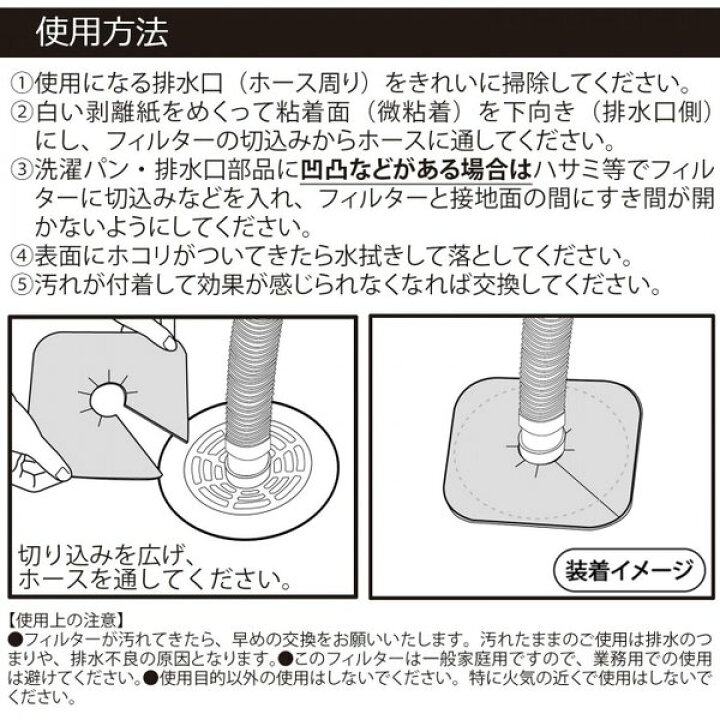 使用方法

①使用になる排水口（ホース周り）をきれいに掃除してください。
②白い剥離紙をめくって粘着面（微粘着）を下向き（排水口側）にし、フィルターの切込みからホースに通してください。
③洗濯パン・排水口部品に凹凸などがある場合はハサミ等でフィルターに切込みなどを入れ、フィルターと接地面の間にすき間が開かないようにしてください。
④表面にホコリがついてきたら水拭きして落としてください。
⑤汚れが付着して効果が感じられなくなれば交換してください。

切り込みを広げ、ホースを通してください。

装着イメージ

【使用上の注意】
●フィルターが汚れてきたら、早めの交換をお願いいたします。汚れたままのご使用は排水のつまりや、排水不良の原因となります。●このフィルターは一般家庭用ですので、業務用での使用は避けてください。●使用目的以外の使用はしないでください。特に火気の近くで使用はしないでください。