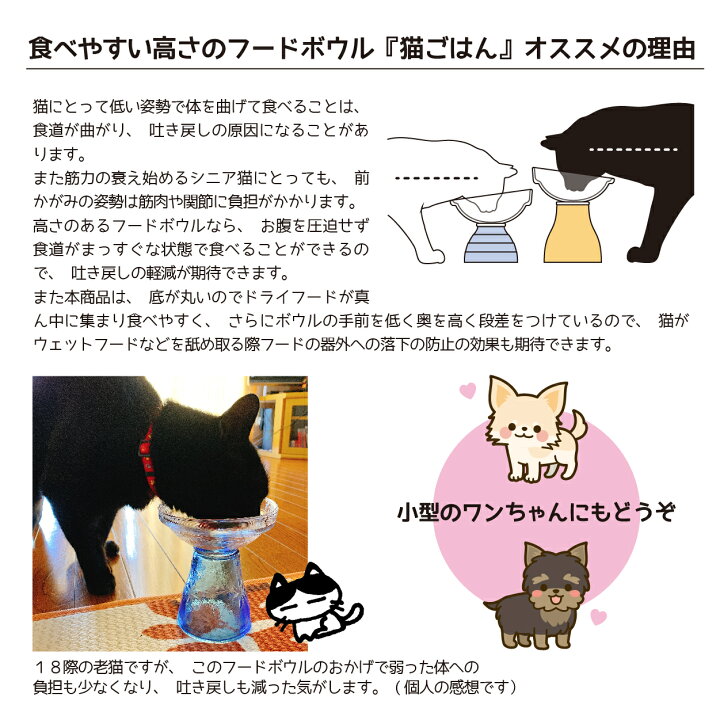 食べやすい高さのフードボウル『猫ごはん』オススメの理由

猫にとって低い姿勢で体を曲げて食べることは、食道が曲がり、 吐き戻しの原因になることがあります。
また筋力の衰え始めるシニア猫にとっても、 前かがみの姿勢は筋肉や関節に負担がかかります。
高さのあるフードボウルなら、 お腹を圧迫せず食道がまっすぐな状態で食べることができるので、 吐き戻しの軽減が期待できます。
また本商品は、 底が丸いのでドライフードが真ん中に集まり食べやすく、 さらにボウルの手前を低く奥を高く段差をつけているので、 猫がウェットフードなどを舐め取る際フードの器外への落下の防止の効果も期待できます。

小型のワンちゃんにもどうぞ

１８際の老猫ですが、 このフードボウルのおかげで弱った体への負担も少なくなり、 吐き戻しも減った気がします。（個人の感想です）