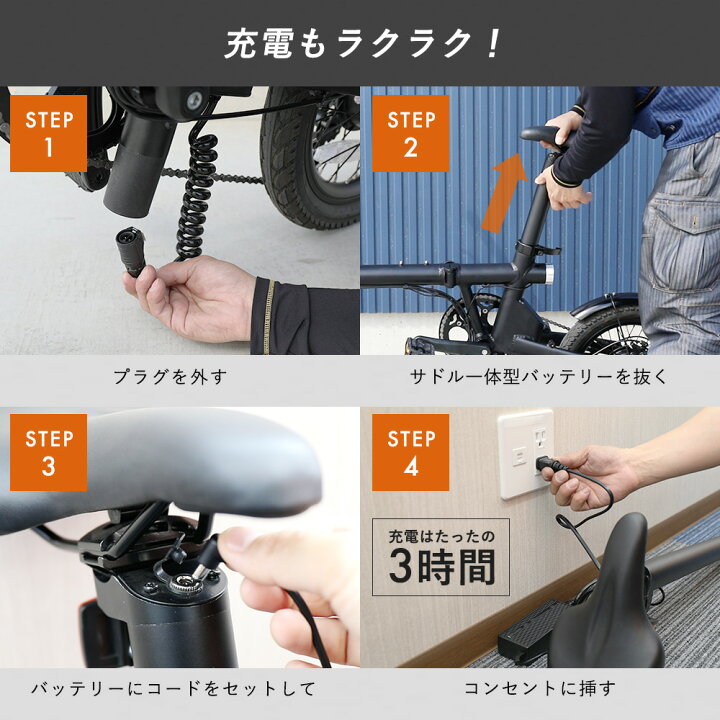 充電もラクラク！

STEP 1

プラグを外す

STEP 2

サドル一体型バッテリーを抜く

STEP 3

バッテリーにコードをセットして

STEP 4

充電はたったの
3時間

コンセントに挿す