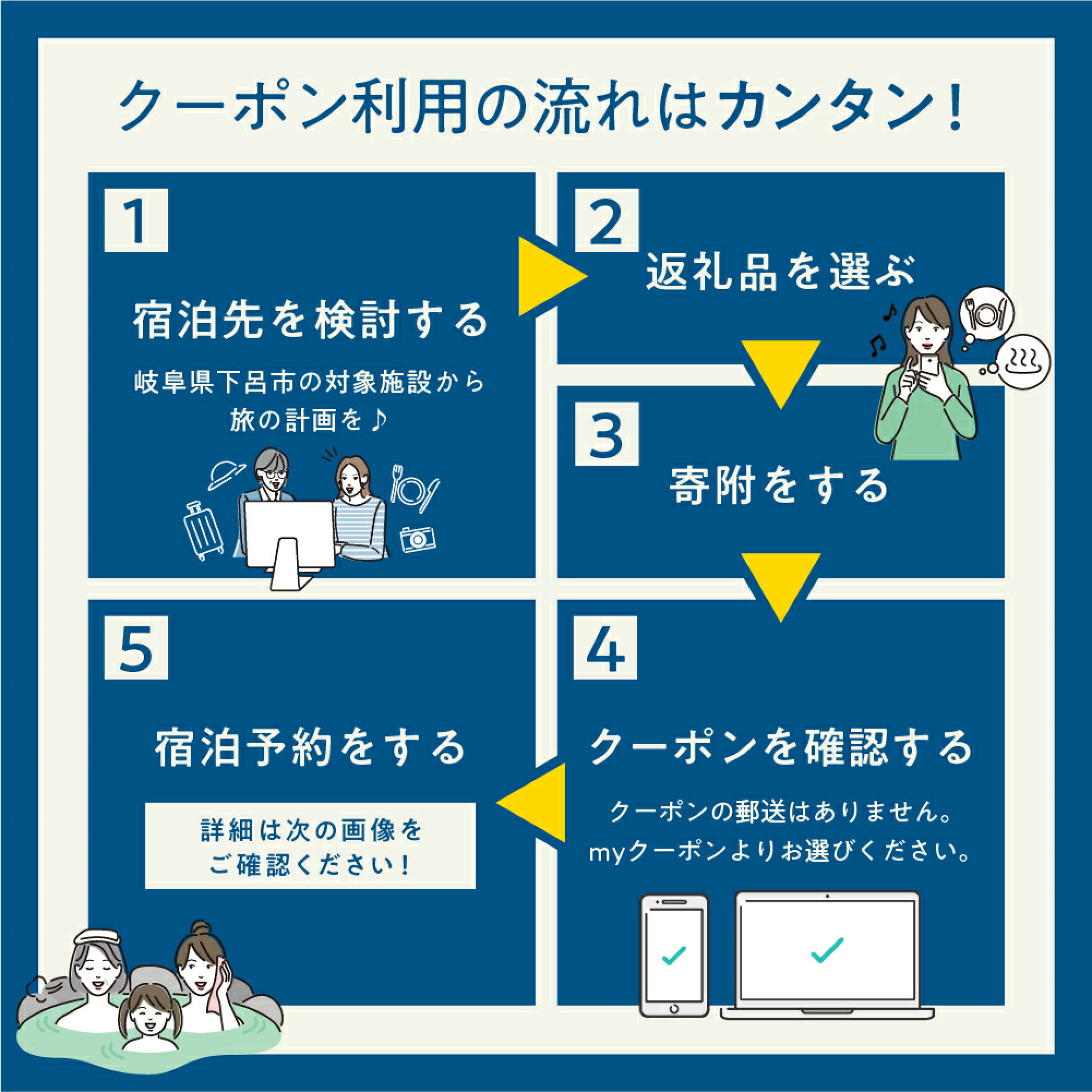 クーポン利用の流れはカンタン！

1

宿泊先を検討する

岐阜県下呂市の対象施設から旅の計画を♪

2

返礼品を選ぶ

3

寄附をする

4

クーポンを確認する

クーポンの郵送はありません。myクーポンよりお選びください。

5

宿泊予約をする

詳細は次の画像をご確認ください！