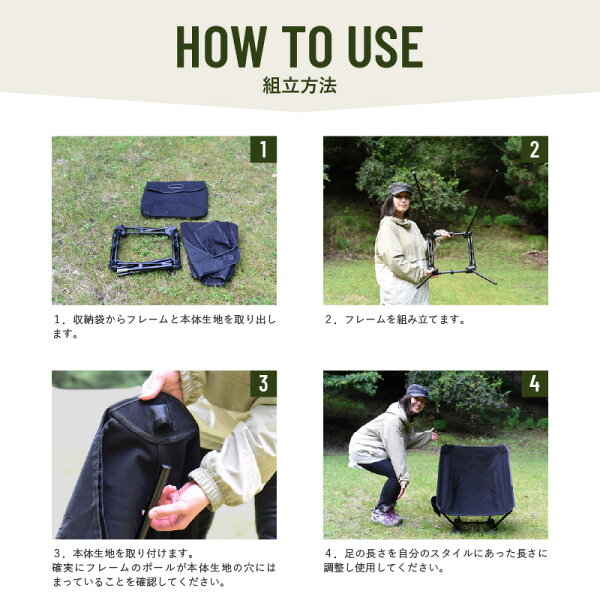 HOW TO USE
組立方法

1

1．収納袋からフレームと本体生地を取り出します。

2

2．フレームを組み立てます。

3

3．本体生地を取り付けます。
確実にフレームのポールが本体生地の穴にはまっていることを確認してください。

4

4．足の長さを自分のスタイルにあった長さに調整し使用してください。