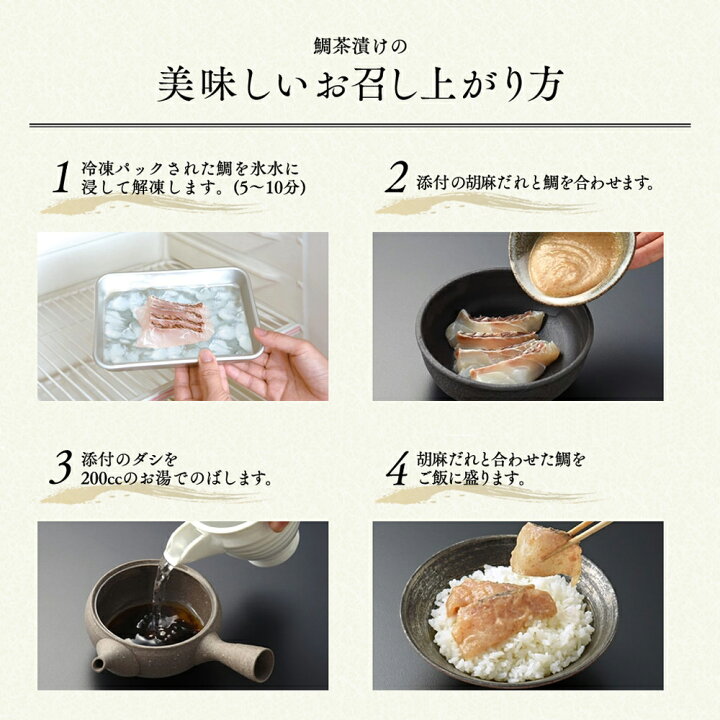 鯛茶漬けの
美味しいお召し上がり方

1 冷凍パックされた鯛を氷水に浸して解凍します。(5～10分)

2 添付の胡麻だれと鯛を合わせます。

3 添付のダシを200ccのお湯でのばします。

4 胡麻だれと合わせた鯛をご飯に盛ります。