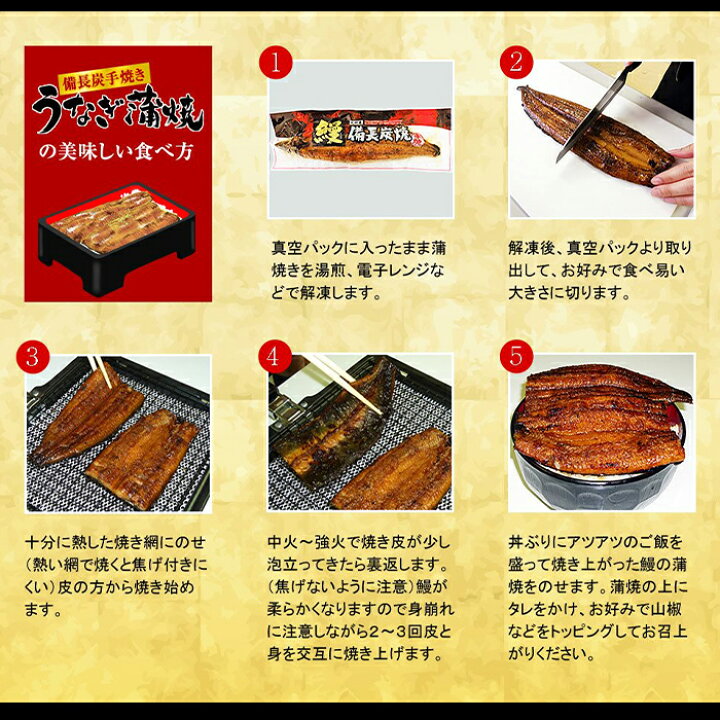 備長炭手焼き
うなぎ蒲焼
の美味しい食べ方

1
鰻 備長炭焼
真空パックに入ったまま蒲焼きを湯煎、電子レンジなどで解凍します。

2
解凍後、真空パックより取り出して、お好みで食べ易い大きさに切ります。

3
十分に熱した焼き網にのせ（熱い網で焼くと焦げ付きにくい）皮の方から焼き始めます。

4
中火～強火で焼き皮が少し泡立ってきたら裏返します。（焦げないように注意）鰻が柔らかくなりますので身崩れに注意しながら2～3回皮と身を交互に焼き上げます。

5
丼ぶりにアツアツのご飯を盛って焼き上がった鰻の蒲焼をのせます。蒲焼の上にタレをかけ、お好みで山椒などをトッピングしてお召上がりください。