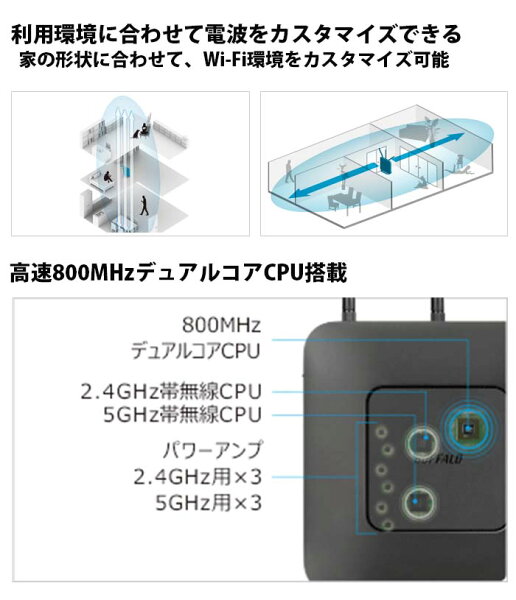 利用環境に合わせて電波をカスタマイズできる
家の形状に合わせて、Wi-Fi環境をカスタマイズ可能

高速800MHzデュアルコアCPU搭載

800MHz
デュアルコアCPU

2.4GHz帯無線CPU
5GHz帯無線CPU

パワーアンプ
2.4GHz用×3
5GHz用×3

BUFFALO