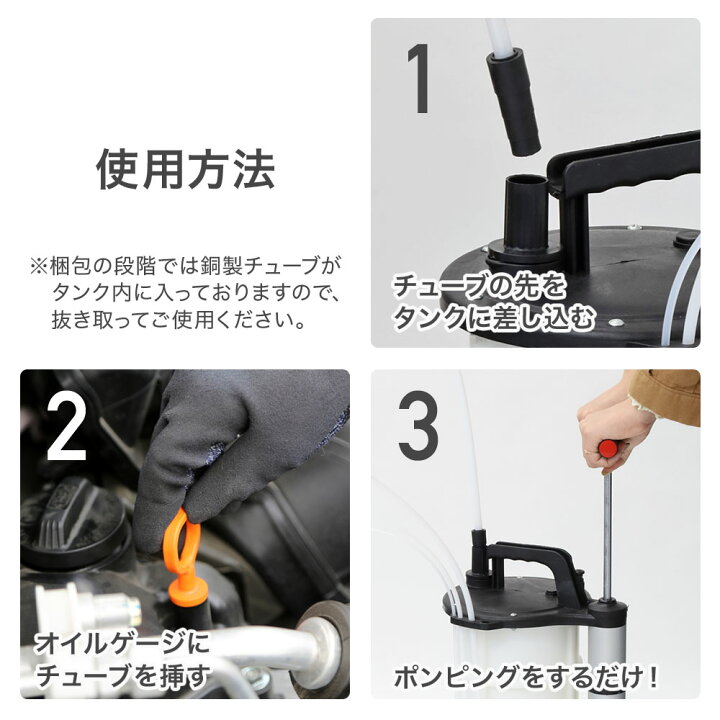 使用方法

※梱包の段階では銅製チューブがタンク内に入っておりますので、抜き取ってご使用ください。

1

チューブの先をタンクに差し込む

2

オイルゲージにチューブを挿す

3

ポンピングをするだけ！