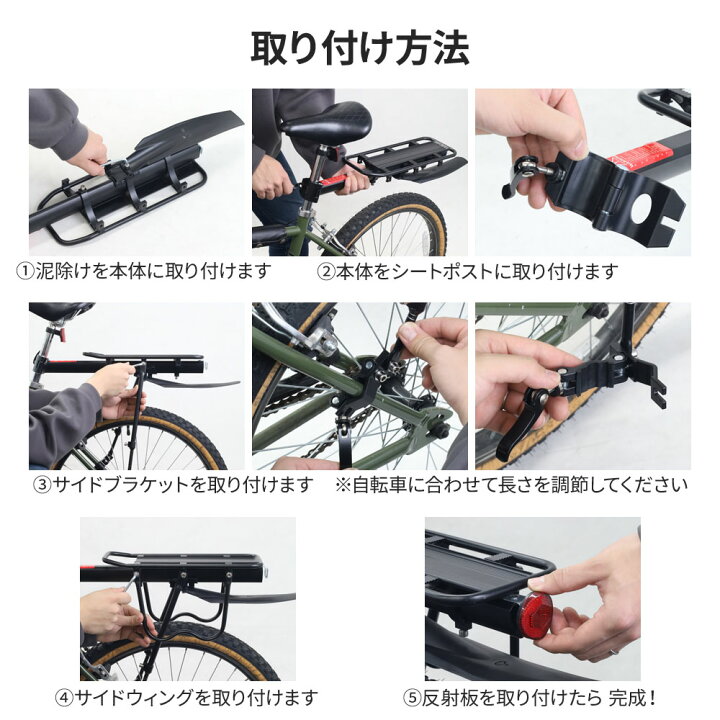 取り付け方法

①泥除けを本体に取り付けます

②本体をシートポストに取り付けます

③サイドブラケットを取り付けます

※自転車に合わせて長さを調節してください

④サイドウィングを取り付けます

⑤反射板を取り付けたら 完成！