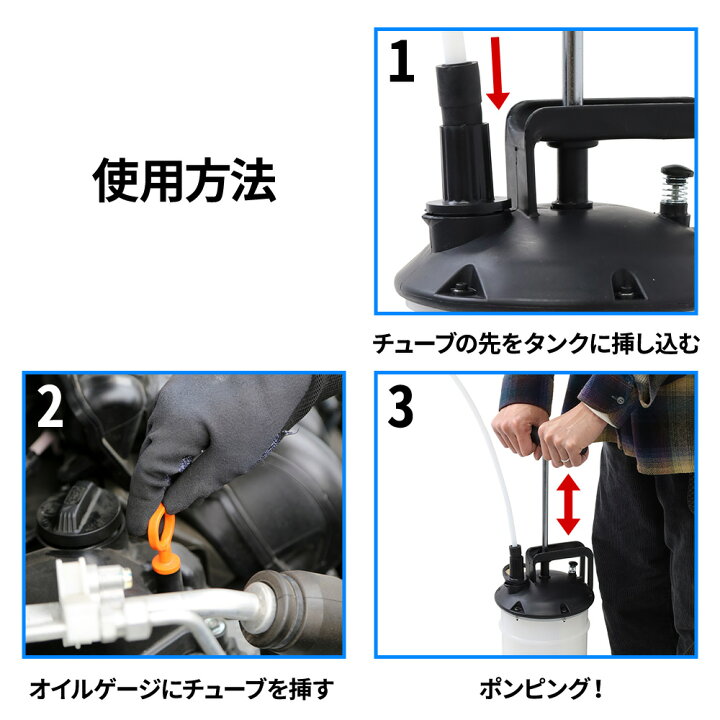 使用方法

1

チューブの先をタンクに挿し込む

2

オイルゲージにチューブを挿す

3

ポンピング！