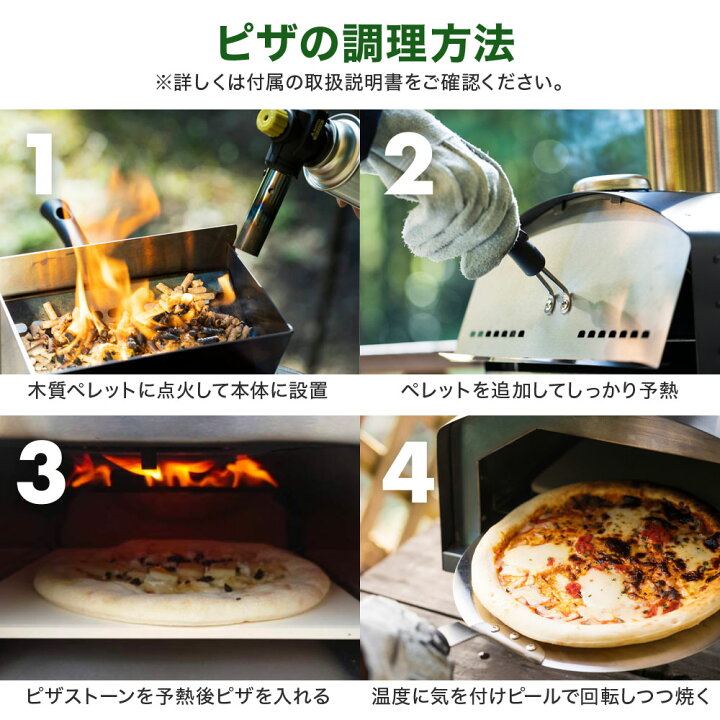 ピザの調理方法
※詳しくは付属の取扱説明書をご確認ください。

1
木質ペレットに点火して本体に設置

2
ペレットを追加してしっかり予熱

3
ピザストーンを予熱後ピザを入れる

4
温度に気を付けピールで回転しつつ焼く