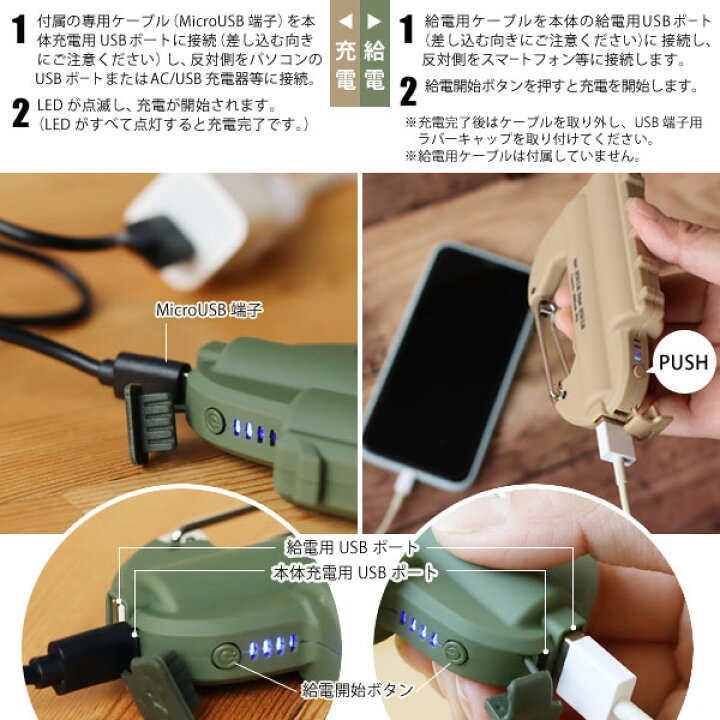 1 付属の専用ケーブル（MicroUSB 端子）を本体充電用 USBポートに接続（差し込む向きにご注意ください）し、反対側をパソコンのUSB ポートまたはAC/USB 充電器等に接続。

2 LED が点滅し、充電が開始されます。（LED がすべて点灯すると充電完了です。）

◀ 充電

▶ 給電

1 給電用ケーブルを本体の給電用USBポート（差し込む向きにご注意ください）に接続し、反対側をスマートフォン等に接続します。

2 給電開始ボタンを押すと充電を開始します。

※充電完了後はケーブルを取り外し、USB 端子用ラバーキャップを取り付けてください。
※給電用ケーブルは付属していません。

MicroUSB 端子

PUSH

給電用 USB ポート

本体充電用 USB ポート

給電開始ボタン