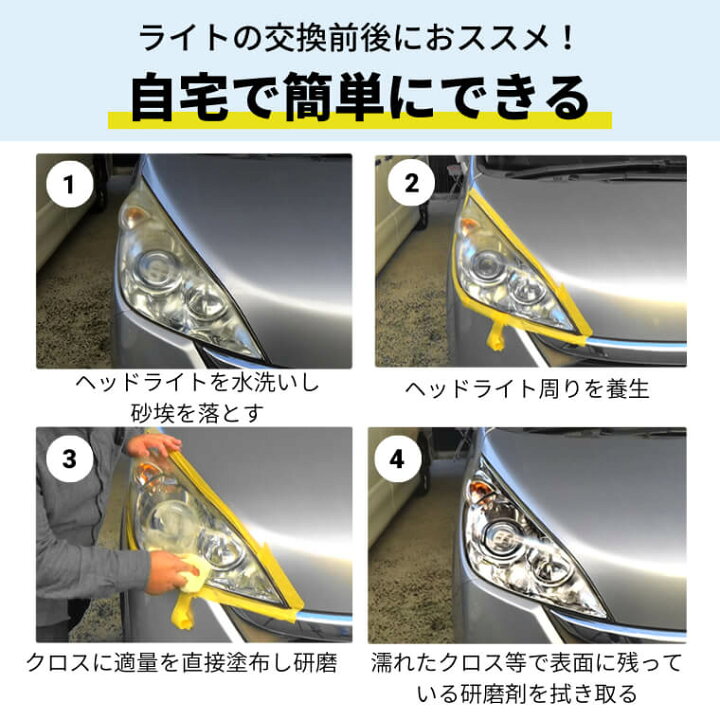 ライトの交換前後におススメ！

自宅で簡単にできる

1

ヘッドライトを水洗いし砂埃を落とす

2

ヘッドライト周りを養生

3

クロスに適量を直接塗布し研磨

4

濡れたクロス等で表面に残っている研磨剤を拭き取る