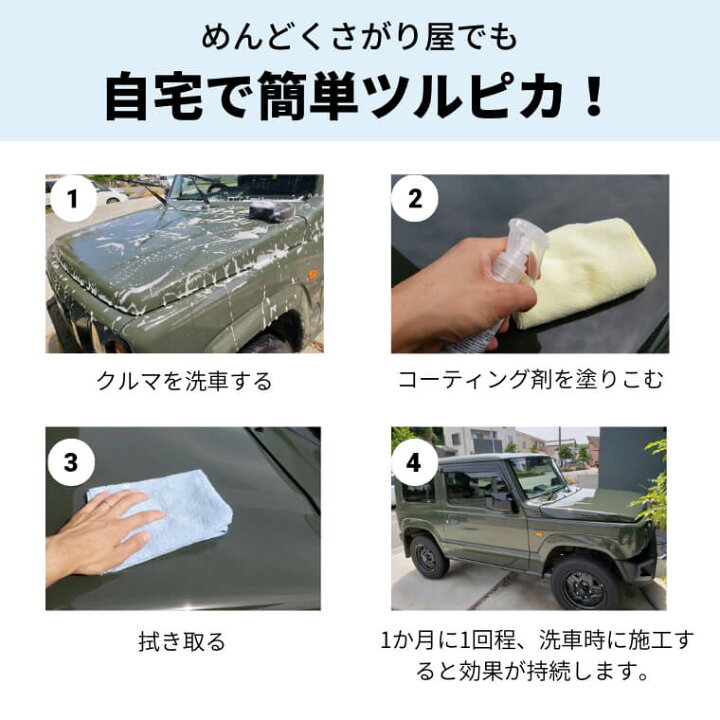 めんどくさがり屋でも
自宅で簡単ツルピカ！

1
クルマを洗車する

2
コーティング剤を塗りこむ

3
拭き取る

4
1か月に1回程、洗車時に施工すると効果が持続します。