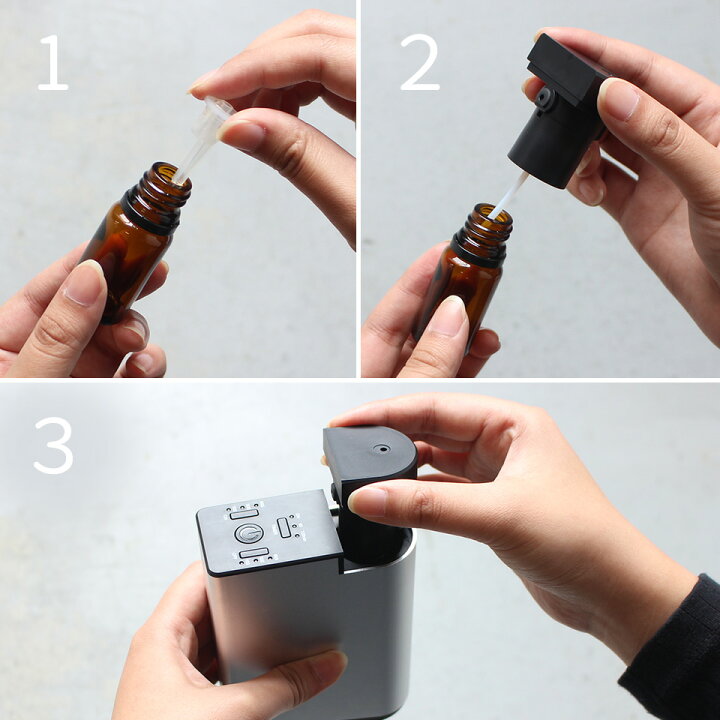 1

2

3