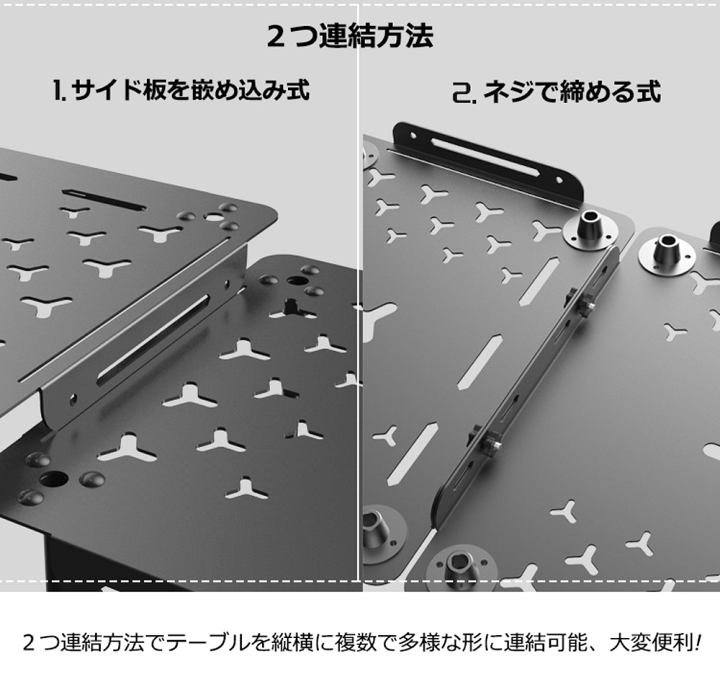 ２つ連結方法

1. サイド板を嵌め込み式

2. ネジで締める式

２つ連結方法でテーブルを縦横に複数で多様な形に連結可能、大変便利!