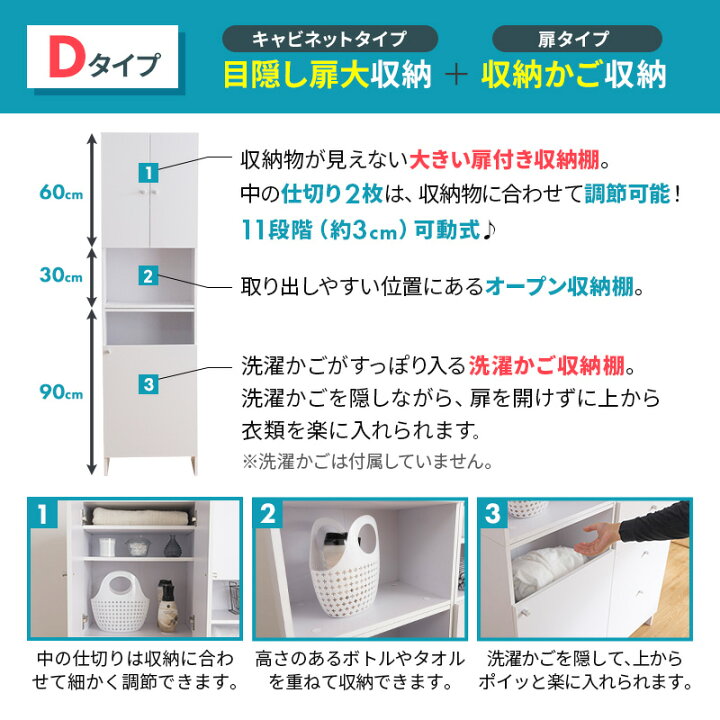 Dタイプ

キャビネットタイプ
目隠し扉大収納 ＋ 扉タイプ
収納かご収納

60cm
30cm
90cm

1
2
3

収納物が見えない大きい扉付き収納棚。
中の仕切り２枚は、収納物に合わせて調節可能！
11段階（約3cm）可動式♪

取り出しやすい位置にあるオープン収納棚。

洗濯かごがすっぽり入る洗濯かご収納棚。
洗濯かごを隠しながら、扉を開けずに上から衣類を楽に入れられます。
※洗濯かごは付属していません。

1
中の仕切りは収納に合わせて細かく調節できます。

2
高さのあるボトルやタオルを重ねて収納できます。

3
洗濯かごを隠して、上からポイッと楽に入れられます。