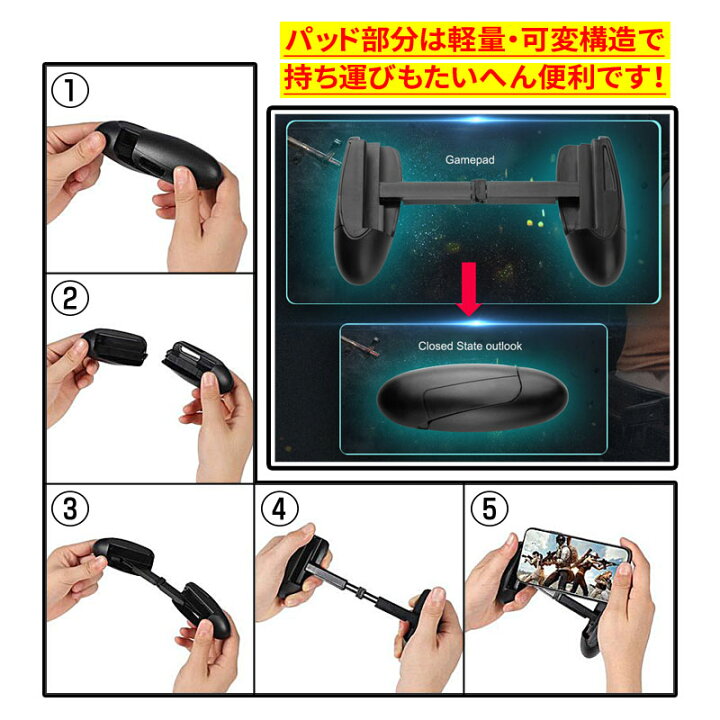 パッド部分は軽量・可変構造で
持ち運びもたいへん便利です！

①

②

Gamepad

Closed State outlook

③

④

⑤