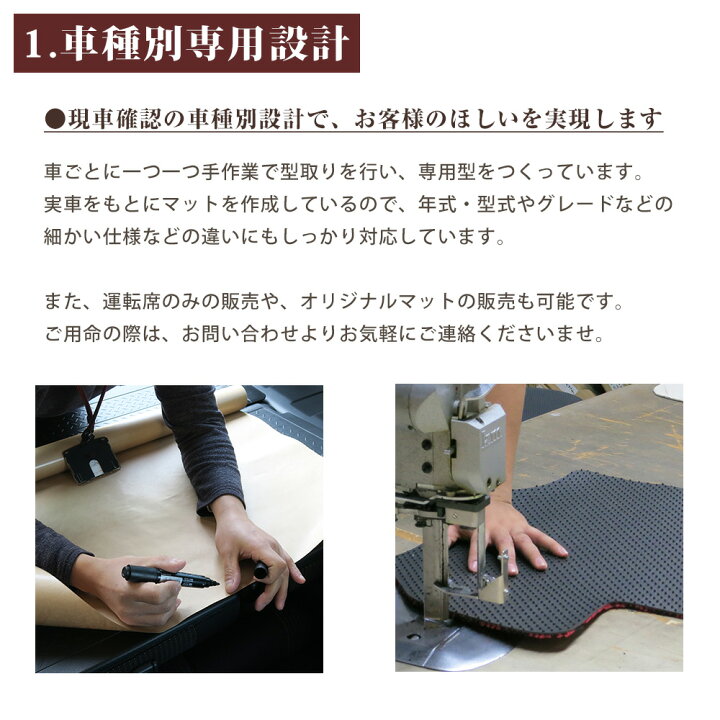 1.車種別専用設計

●現車確認の車種別設計で、お客様のほしいを実現します

車ごとに一つ一つ手作業で型取りを行い、専用型をつくっています。実車をもとにマットを作成しているので、年式・型式やグレードなどの細かい仕様などの違いにもしっかり対応しています。

また、運転席のみの販売や、オリジナルマットの販売も可能です。ご用命の際は、お問い合わせよりお気軽にご連絡くださいませ。