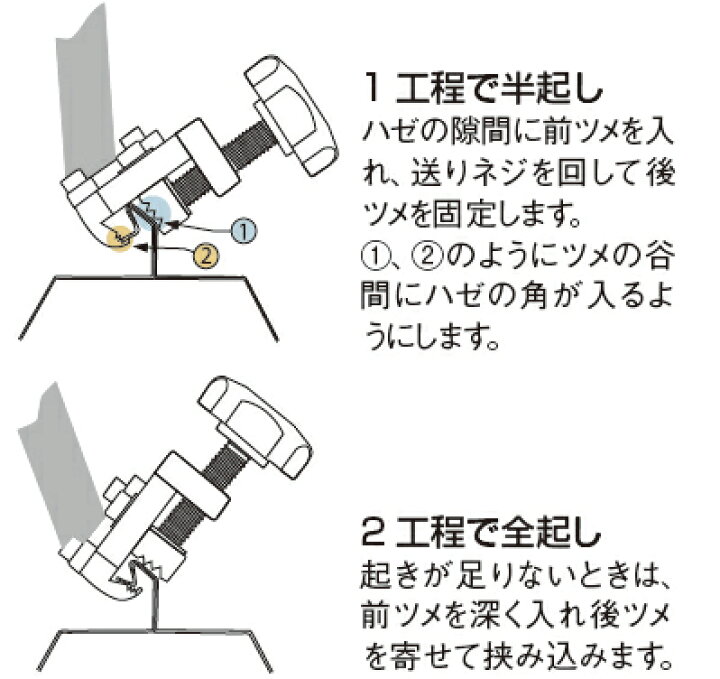 ①

②

1 工程で半起し
ハゼの隙間に前ツメを入れ、送りネジを回して後ツメを固定します。
①、②のようにツメの谷間にハゼの角が入るようにします。

2 工程で全起し
起きが足りないときは、前ツメを深く入れ後ツメを寄せて挟み込みます。