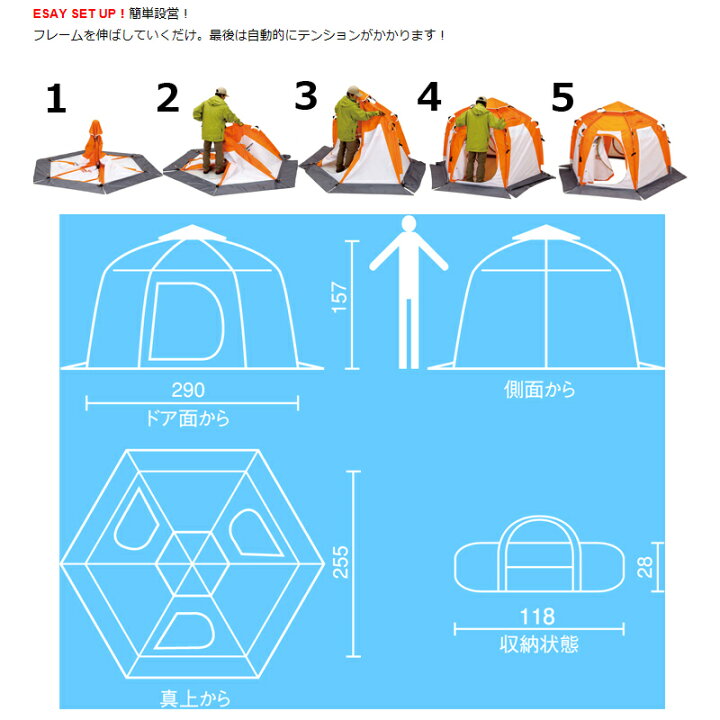 ESAY SET UP！簡単設営！
フレームを伸ばしていくだけ。最後は自動的にテンションがかかります！

1 2 3 4 5

157

290
ドア面から

側面から

255

28

118
収納状態

真上から