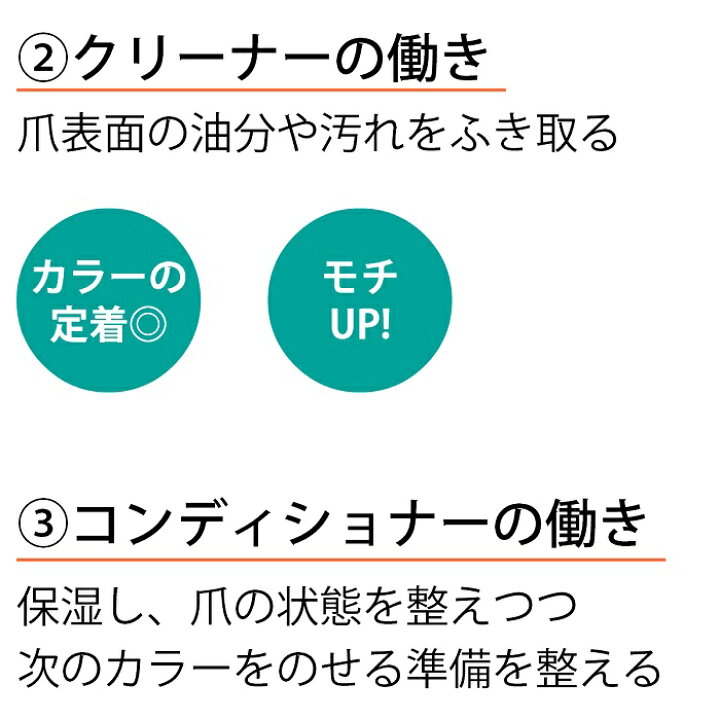 ②クリーナーの働き

爪表面の油分や汚れをふき取る

カラーの
定着◎

モチ
UP!

③コンディショナーの働き

保湿し、爪の状態を整えつつ
次のカラーをのせる準備を整える