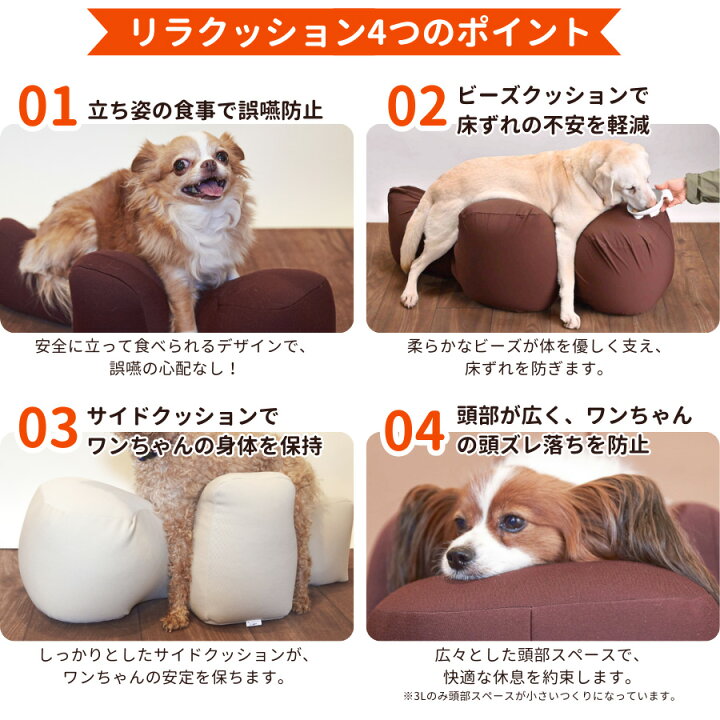 リラクッション4つのポイント

01 立ち姿の食事で誤嚥防止

安全に立って食べられるデザインで、誤嚥の心配なし！

02 ビーズクッションで床ずれの不安を軽減

柔らかなビーズが体を優しく支え、床ずれを防ぎます。

03 サイドクッションでワンちゃんの身体を保持

しっかりとしたサイドクッションが、ワンちゃんの安定を保ちます。

04 頭部が広く、ワンちゃんの頭ズレ落ちを防止

広々とした頭部スペースで、快適な休息を約束します。
※3Lのみ頭部スペースが小さいつくりになっています。