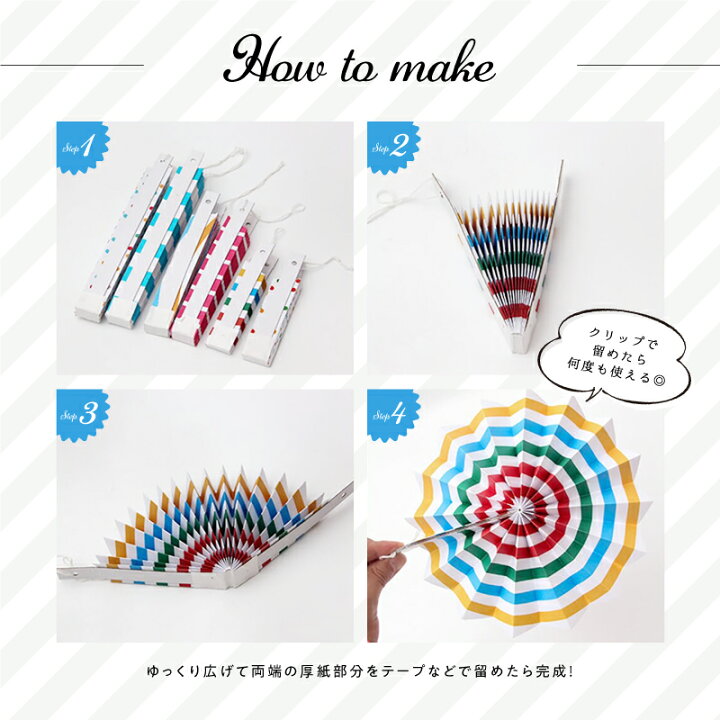 How to make

Step 1

Step 2

クリップで留めたら何度も使える◎

Step 3

Step 4

ゆっくり広げて両端の厚紙部分をテープなどで留めたら完成!