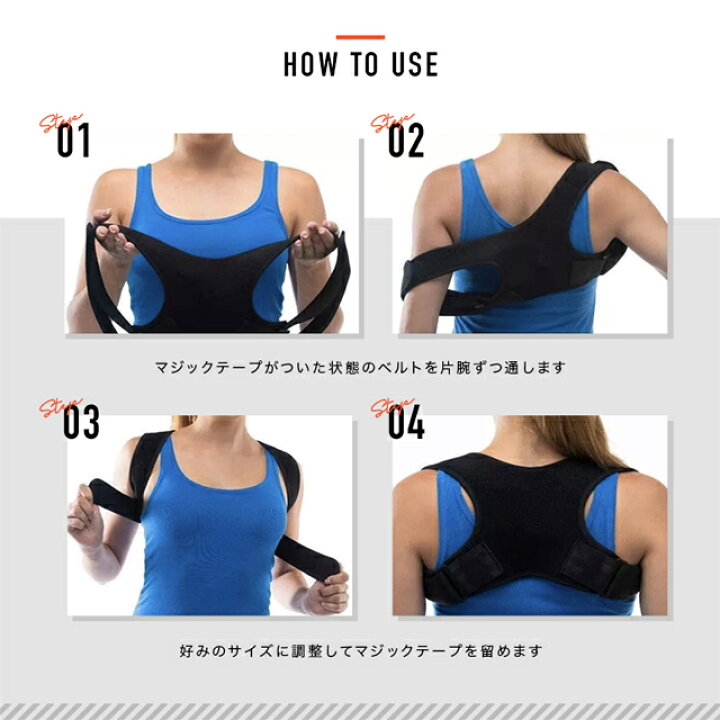 HOW TO USE

Step 01

Step 02

マジックテープがついた状態のベルトを片腕ずつ通します

Step 03

Step 04

好みのサイズに調整してマジックテープを留めます