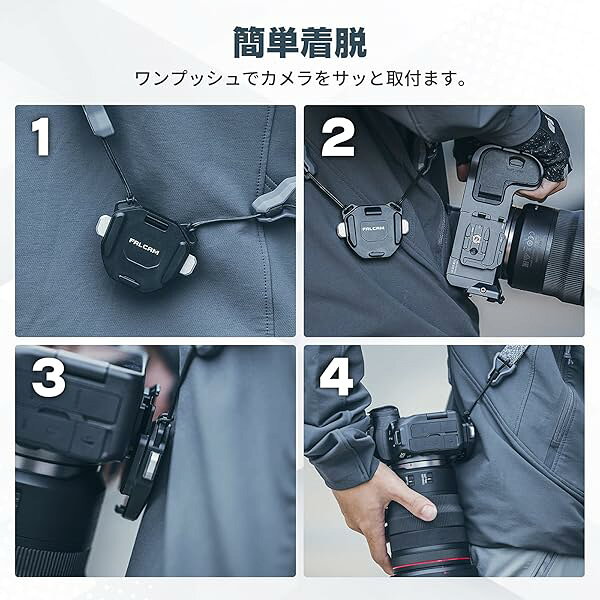 簡単着脱

ワンプッシュでカメラをサッと取付ます。

1

FALCAM

2

FALCAM

3

4