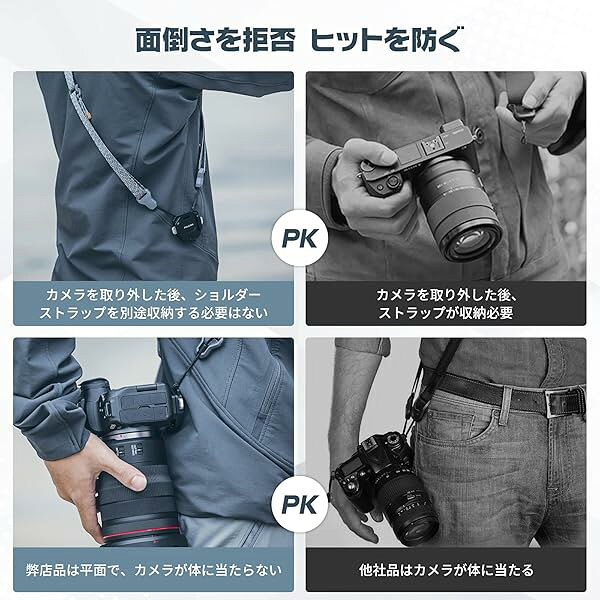 面倒さを拒否 ヒットを防ぐ

PK

カメラを取り外した後、ショルダーストラップを別途収納する必要はない

カメラを取り外した後、ストラップが収納必要

PK

弊店品は平面で、カメラが体に当たらない

他社品はカメラが体に当たる