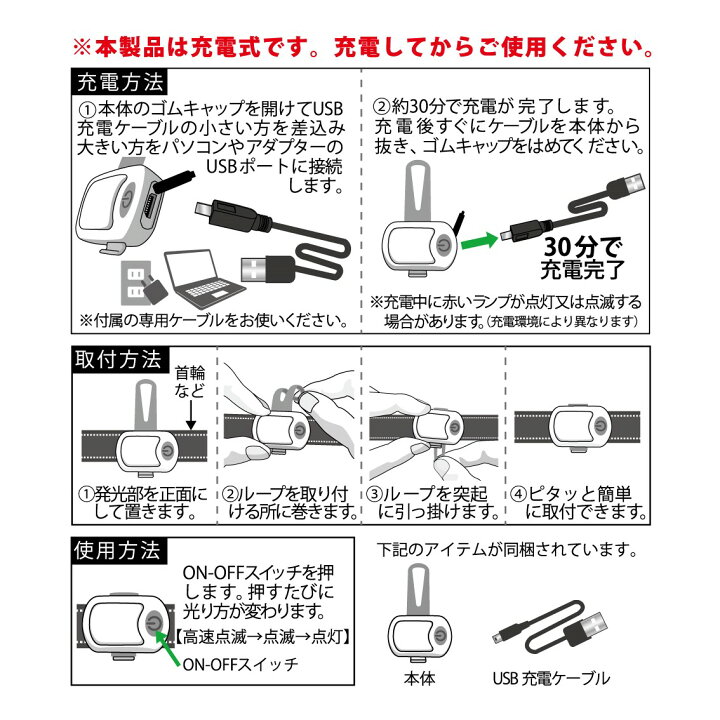 ※本製品は充電式です。充電してからご使用ください。

充電方法

①本体のゴムキャップを開けてUSB充電ケーブルの小さい方を差込み大きい方をパソコンやアダプターのUSBポートに接続します。

※付属の専用ケーブルをお使いください。

②約30分で充電が 完了します。充電後すぐにケーブルを本体から抜き、ゴムキャップをはめてください。

30分で充電完了

※充電中に赤いランプが点灯又は点滅する場合があります。(充電環境により異なります)

取付方法

首輪など

①発光部を正面にして置きます。

②ループを取り付ける所に巻きます。

③ループを突起に引っ掛けます。

④ピタッと簡単に取付できます。

使用方法

ON-OFFスイッチを押します。押すたびに光り方が変わります。

【高速点滅→点滅→点灯】

ON-OFFスイッチ

下記のアイテムが同梱されています。

本体

USB 充電ケーブル