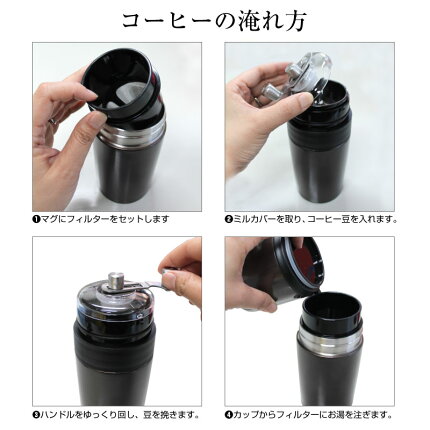 コーヒーの淹れ方

❶マグにフィルターをセットします

❷ミルカバーを取り、コーヒー豆を入れます。

❸ハンドルをゆっくり回し、豆を挽きます。

❹カップからフィルターにお湯を注ぎます。