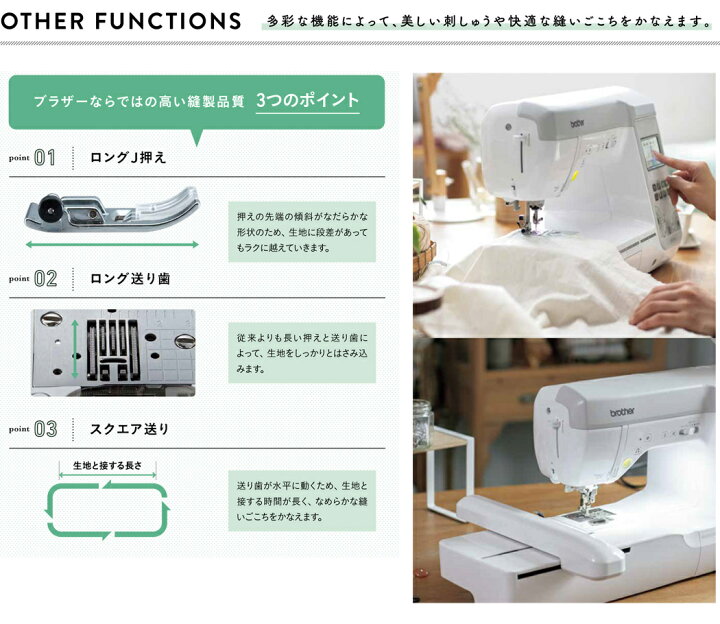 OTHER FUNCTIONS 多彩な機能によって、美しい刺しゅうや快適な縫いごこちをかなえます。

ブラザーならではの高い縫製品質 3つのポイント

point 01 ロングJ押え

押えの先端の傾斜がなだらかな形状のため、生地に段差があってもラクに越えていきます。

point 02 ロング送り歯

従来よりも長い押えと送り歯によって、生地をしっかりとはさみ込みます。

point 03 スクエア送り

生地と接する長さ

送り歯が水平に動くため、生地と接する時間が長く、なめらかな縫いごこちをかなえます。

brother

brother