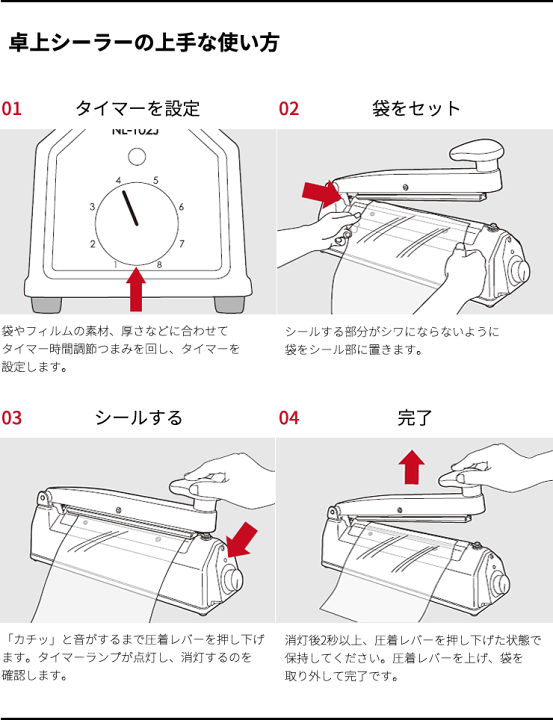 卓上シーラーの上手な使い方

01 タイマーを設定

NL-102J

4 5 3 6 2 7 1 8

袋やフィルムの素材、厚さなどに合わせてタイマー時間調節つまみを回し、タイマーを設定します。

02 袋をセット

シールする部分がシワにならないように袋をシール部に置きます。

03 シールする

「カチッ」と音がするまで圧着レバーを押し下げます。タイマーランプが点灯し、消灯するのを確認します。

04 完了

消灯後2秒以上、圧着レバーを押し下げた状態で保持してください。圧着レバーを上げ、袋を取り外して完了です。