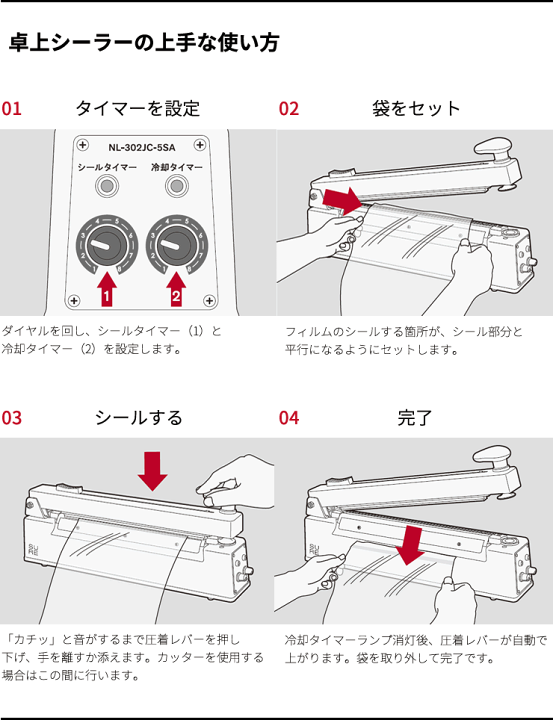 卓上シーラーの上手な使い方

01 タイマーを設定

NL-302JC-5SA

シールタイマー 冷却タイマー

1 2 3 4 5 6 7 8

1 2 3 4 5 6 7 8

1

2

ダイヤルを回し、シールタイマー（1）と冷却タイマー（2）を設定します。

02 袋をセット

フィルムのシールする箇所が、シール部分と平行になるようにセットします。

03 シールする

SURE

「カチッ」と音がするまで圧着レバーを押し下げ、手を離すか添えます。カッターを使用する場合はこの間に行います。

04 完了

SURE

冷却タイマーランプ消灯後、圧着レバーが自動で上がります。袋を取り外して完了です。