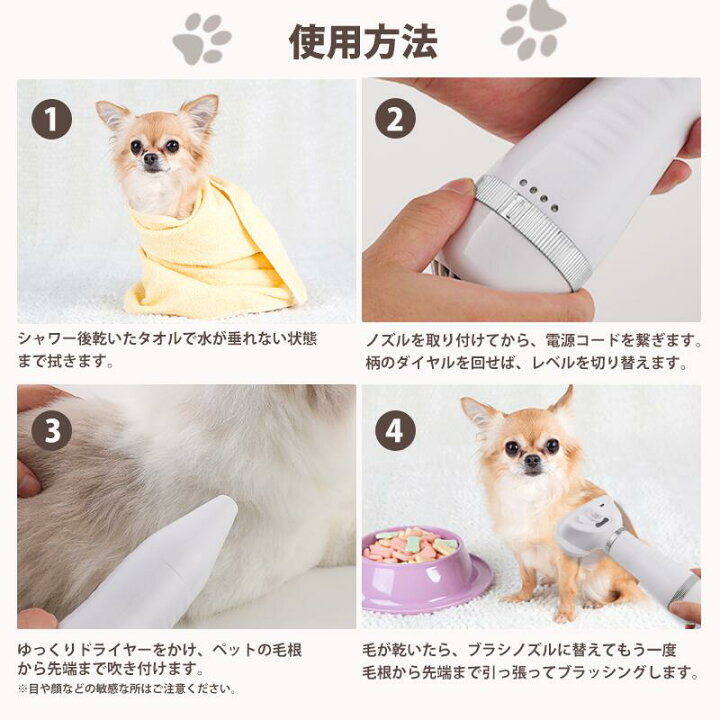 使用方法

1

シャワー後乾いたタオルで水が垂れない状態まで拭きます。

2

ノズルを取り付けてから、電源コードを繋ぎます。柄のダイヤルを回せば、レベルを切り替えます。

3

ゆっくりドライヤーをかけ、ペットの毛根から先端まで吹き付けます。
※目や顔などの敏感な所はご注意ください。

4

毛が乾いたら、ブラシノズルに替えてもう一度毛根から先端まで引っ張ってブラッシングします。