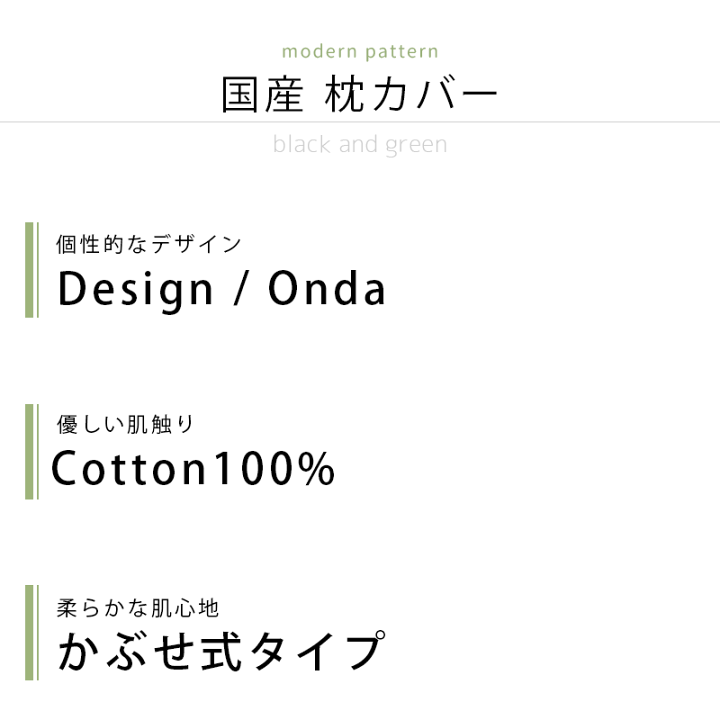 modern pattern
国産 枕カバー
black and green

個性的なデザイン
Design / Onda

優しい肌触り
Cotton100%

柔らかな肌心地
かぶせ式タイプ