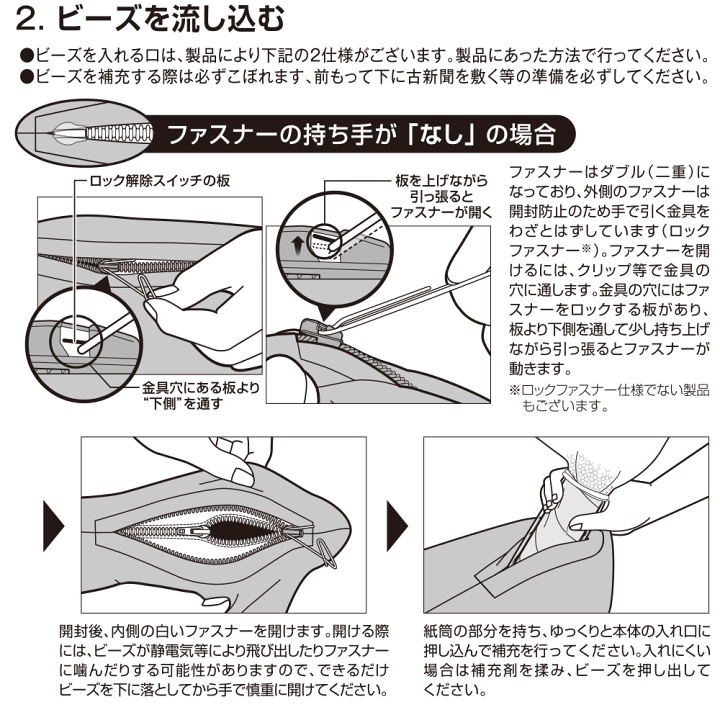 2. ビーズを流し込む

●ビーズを入れる口は、製品により下記の2仕様がございます。製品にあった方法で行ってください。
●ビーズを補充する際は必ずこぼれます、前もって下に古新聞を敷く等の準備を必ずしてください。

ファスナーの持ち手が「なし」の場合

ロック解除スイッチの板

金具穴にある板より“下側”を通す

板を上げながら引っ張るとファスナーが開く

ファスナーはダブル（二重）になっており、外側のファスナーは開封防止のため手で引く金具をわざとはずしています（ロックファスナー※）。ファスナーを開けるには、クリップ等で金具の穴に通します。金具の穴にはファスナーをロックする板があり、板より下側を通して少し持ち上げながら引っ張るとファスナーが動きます。

※ロックファスナー仕様でない製品もございます。

開封後、内側の白いファスナーを開けます。開ける際には、ビーズが静電気等により飛び出したりファスナーに噛んだりする可能性がありますので、できるだけビーズを下に落としてから手で慎重に開けてください。

紙筒の部分を持ち、ゆっくりと本体の入れ口に押し込んで補充を行ってください。入れにくい場合は補充剤を揉み、ビーズを押し出してください。