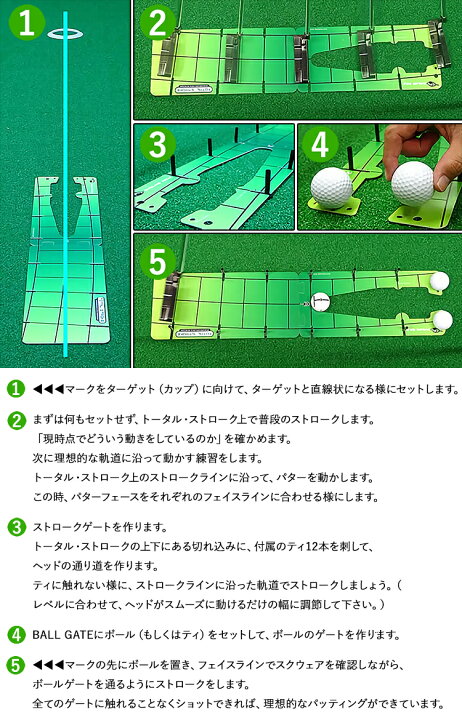 1

2

3

4

5

1 ◀◀◀マークをターゲット（カップ）に向けて、ターゲットと直線状になる様にセットします。

2 まずは何もセットせず、トータル・ストローク上で普段のストロークします。
「現時点でどういう動きをしているのか」を確かめます。
次に理想的な軌道に沿って動かす練習をします。
トータル・ストローク上のストロークラインに沿って、パターを動かします。
この時、パターフェースをそれぞれのフェイスラインに合わせる様にします。

3 ストロークゲートを作ります。
トータル・ストロークの上下にある切れ込みに、付属のティ12本を刺して、
ヘッドの通り道を作ります。
ティに触れない様に、ストロークラインに沿った軌道でストロークしましょう。（
レベルに合わせて、ヘッドがスムーズに動けるだけの幅に調節して下さい。）

4 BALL GATEにボール（もしくはティ）をセットして、ボールのゲートを作ります。

5 ◀◀◀マークの先にボールを置き、フェイスラインでスクウェアを確認しながら、
ボールゲートを通るようにストロークをします。
全てのゲートに触れることなくショットできれば、理想的なパッティングができています。