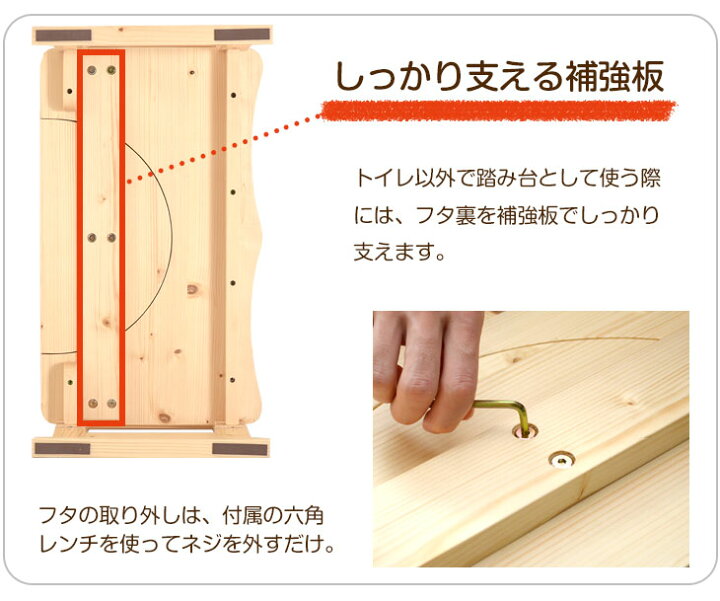 しっかり支える補強板

トイレ以外で踏み台として使う際には、フタ裏を補強板でしっかり支えます。

フタの取り外しは、付属の六角レンチを使ってネジを外すだけ。