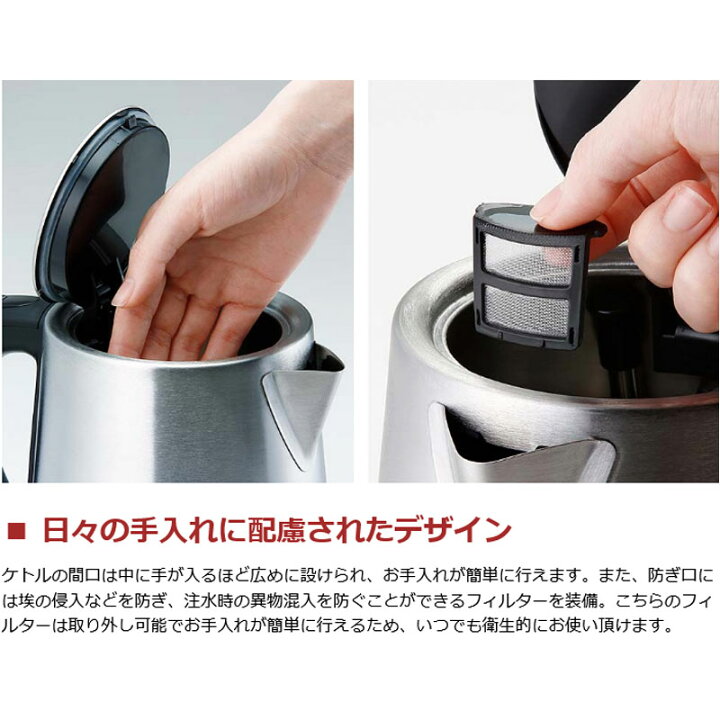 ■ 日々の手入れに配慮されたデザイン

ケトルの間口は中に手が入るほど広めに設けられ、お手入れが簡単に行えます。また、防ぎ口には埃の侵入などを防ぎ、注水時の異物混入を防ぐことができるフィルターを装備。こちらのフィルターは取り外し可能でお手入れが簡単に行えるため、いつでも衛生的にお使い頂けます。