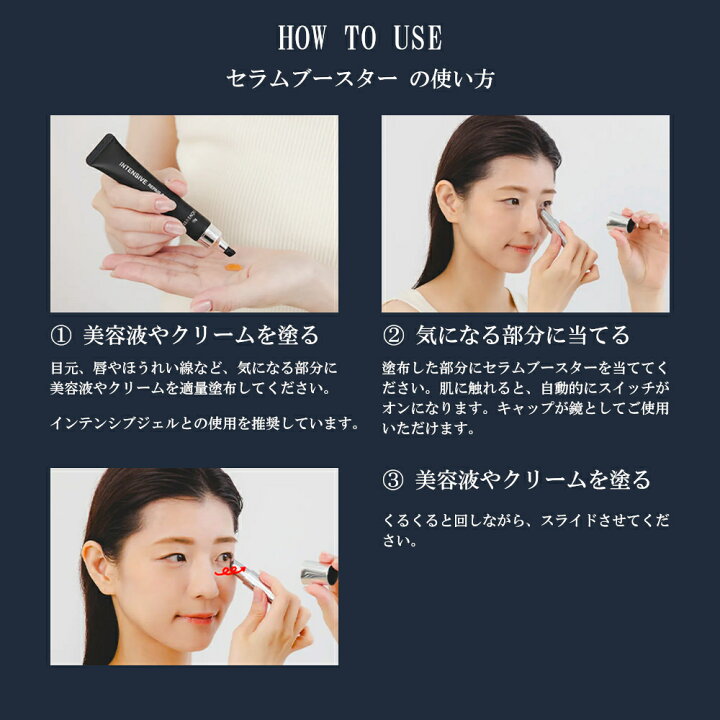 HOW TO USE

セラムブースター の使い方

① 美容液やクリームを塗る

目元、唇やほうれい線など、気になる部分に美容液やクリームを適量塗布してください。

インテンシブジェルとの使用を推奨しています。

② 気になる部分に当てる

塗布した部分にセラムブースターを当ててください。肌に触れると、自動的にスイッチがオンになります。キャップが鏡としてご使用いただけます。

③ 美容液やクリームを塗る

くるくると回しながら、スライドさせてください。