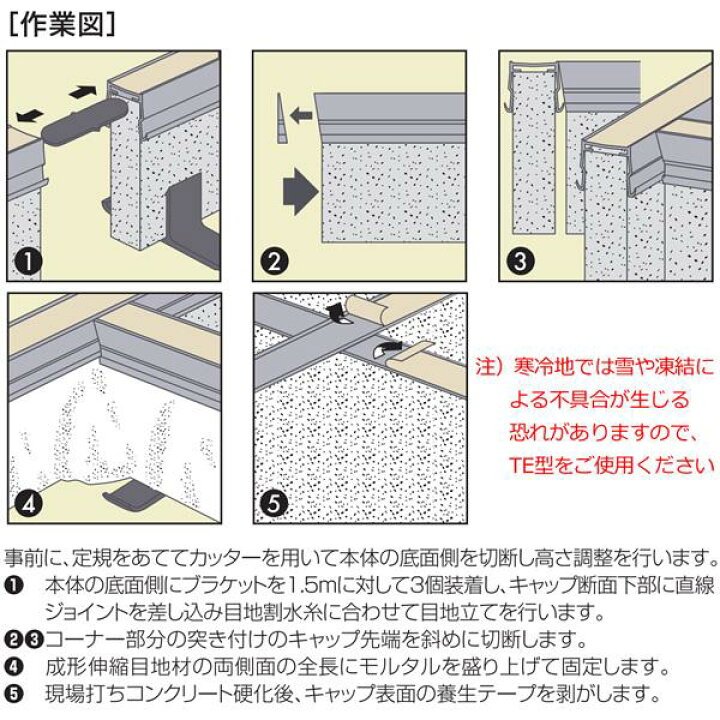 ［作業図］

❶

❷

❸

❹

❺

注）寒冷地では雪や凍結による不具合が生じる恐れがありますので、TE型をご使用ください

事前に、定規をあててカッターを用いて本体の底面側を切断し高さ調整を行います。
❶ 本体の底面側にブラケットを1.5mに対して3個装着し、キャップ断面下部に直線ジョイントを差し込み目地割水糸に合わせて目地立てを行います。
❷❸コーナー部分の突き付けのキャップ先端を斜めに切断します。
❹ 成形伸縮目地材の両側面の全長にモルタルを盛り上げて固定します。
❺ 現場打ちコンクリート硬化後、キャップ表面の養生テープを剥がします。