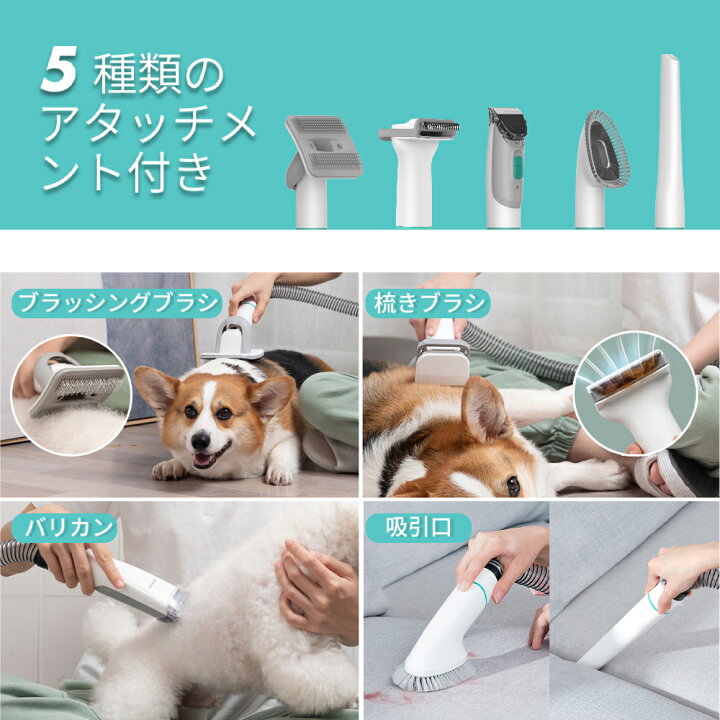 5 種類のアタッチメント付き

ブラッシングブラシ

梳きブラシ

バリカン

吸引口