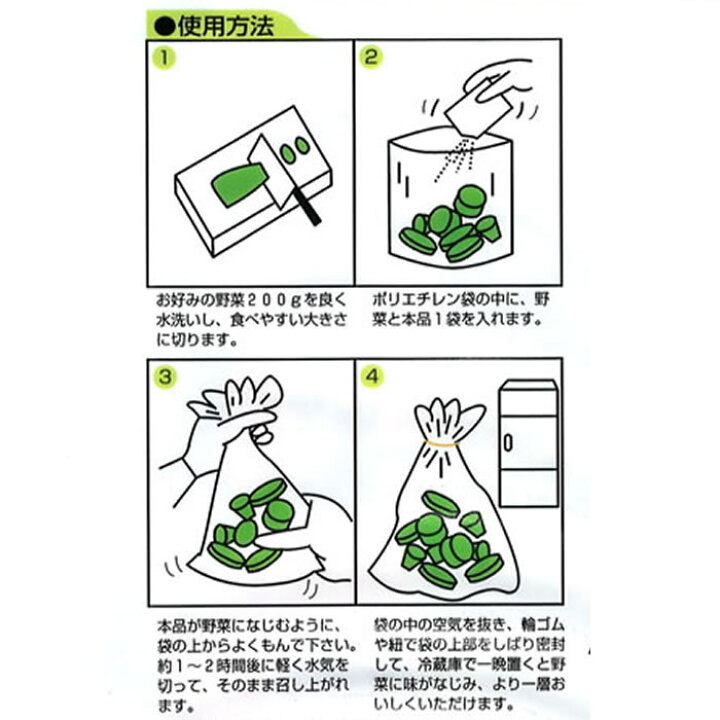 ●使用方法

1

お好みの野菜２００ｇを良く水洗いし、食べやすい大きさに切ります。

2

ポリエチレン袋の中に、野菜と本品１袋を入れます。

3

本品が野菜になじむように、袋の上からよくもんで下さい。約１～２時間後に軽く水気を切って、そのまま召し上がれます。

4

袋の中の空気を抜き、輪ゴムや紐で袋の上部をしばり密封して、冷蔵庫で一晩置くと野菜に味がなじみ、より一層おいしくいただけます。