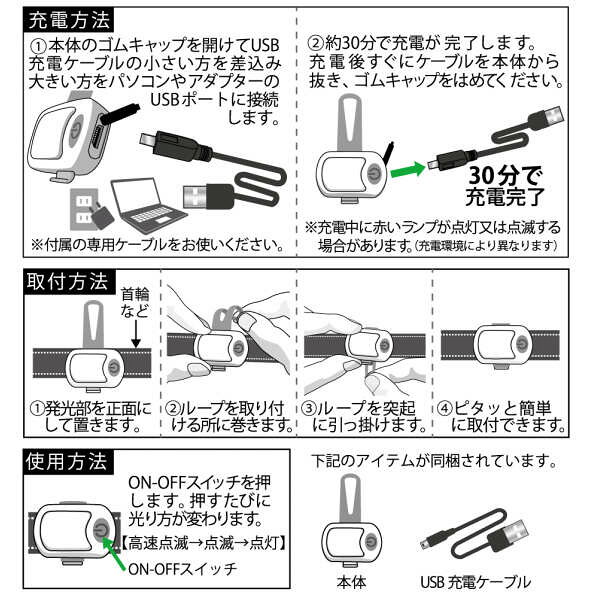 充電方法

①本体のゴムキャップを開けてUSB充電ケーブルの小さい方を差込み大きい方をパソコンやアダプターのUSBポートに接続します。

※付属の専用ケーブルをお使いください。

②約30分で充電が 完了します。充電後すぐにケーブルを本体から抜き、ゴムキャップをはめてください。

30分で充電完了

※充電中に赤いランプが点灯又は点滅する場合があります。(充電環境により異なります)

取付方法

首輪など

①発光部を正面にして置きます。

②ループを取り付ける所に巻きます。

③ループを突起に引っ掛けます。

④ピタッと簡単に取付できます。

使用方法

ON-OFFスイッチを押します。押すたびに光り方が変わります。
【高速点滅→点滅→点灯】

ON-OFFスイッチ

下記のアイテムが同梱されています。

本体

USB 充電ケーブル