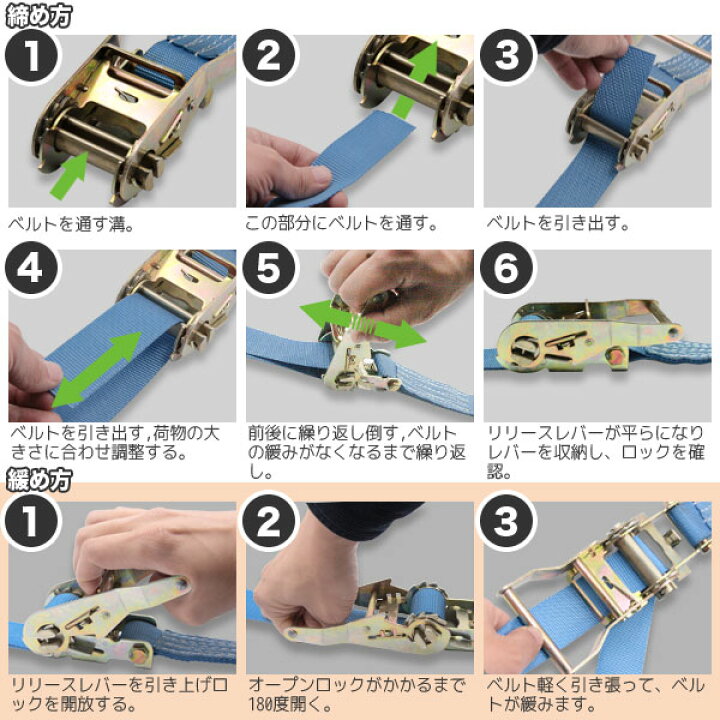 締め方

1
ベルトを通す溝。

2
この部分にベルトを通す。

3
ベルトを引き出す。

4
ベルトを引き出す,荷物の大きさに合わせ調整する。

5
前後に繰り返し倒す,ベルトの緩みがなくなるまで繰り返し。

6
リリースレバーが平らになりレバーを収納し、ロックを確認。

緩め方

1
リリースレバーを引き上げロックを開放する。

2
オープンロックがかかるまで180度開く。

3
ベルト軽く引き張って、ベルトが緩みます。