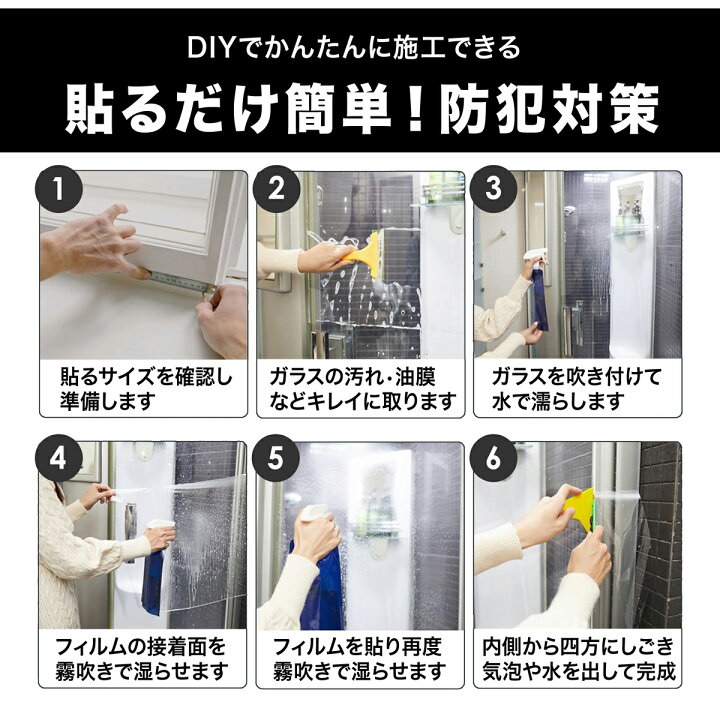 DIYでかんたんに施工できる

貼るだけ簡単！防犯対策

1
貼るサイズを確認し準備します

2
ガラスの汚れ・油膜などキレイに取ります

3
ガラスを吹き付けて水で濡らします

4
フィルムの接着面を霧吹きで湿らせます

5
フィルムを貼り再度霧吹きで湿らせます

6
内側から四方にしごき気泡や水を出して完成