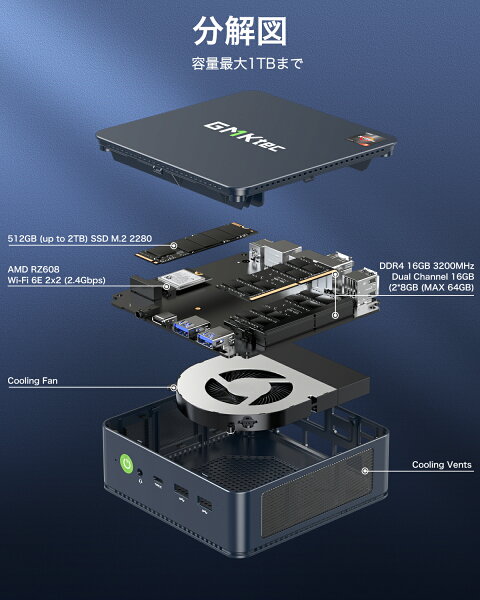 分解図

容量最大1TBまで

GMKtec

512GB (up to 2TB) SSD M.2 2280

AMD RZ608
Wi-Fi 6E 2x2 (2.4Gbps)

DDR4 16GB 3200MHz
Dual Channel 16GB
(2*8GB (MAX 64GB)

Cooling Fan

Cooling Vents