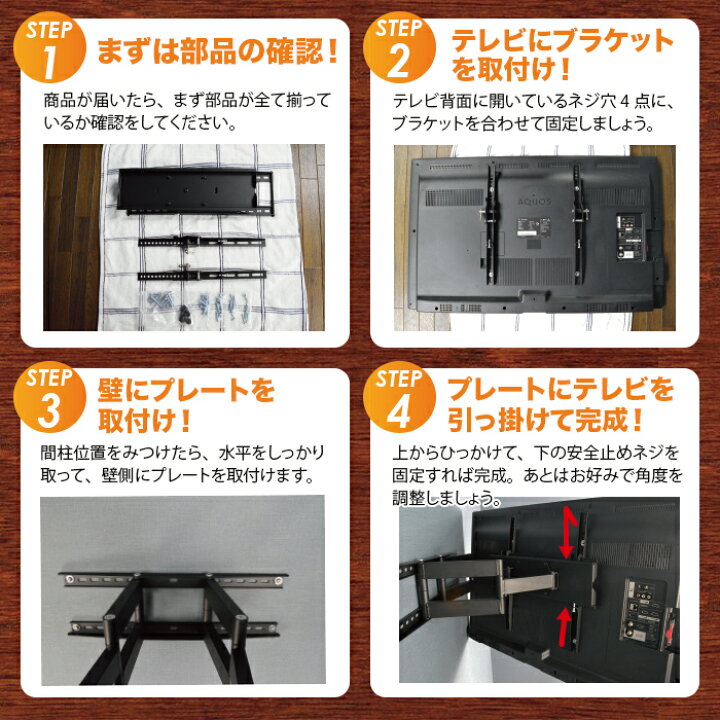 STEP 1 まずは部品の確認！

商品が届いたら、まず部品が全て揃っているか確認をしてください。

STEP 2 テレビにブラケットを取付け！

テレビ背面に開いているネジ穴４点に、ブラケットを合わせて固定しましょう。

AQUOS

STEP 3 壁にプレートを取付け！

間柱位置をみつけたら、水平をしっかり取って、壁側にプレートを取付けます。

STEP 4 プレートにテレビを引っ掛けて完成！

上からひっかけて、下の安全止めネジを固定すれば完成。あとはお好みで角度を調整しましょう。